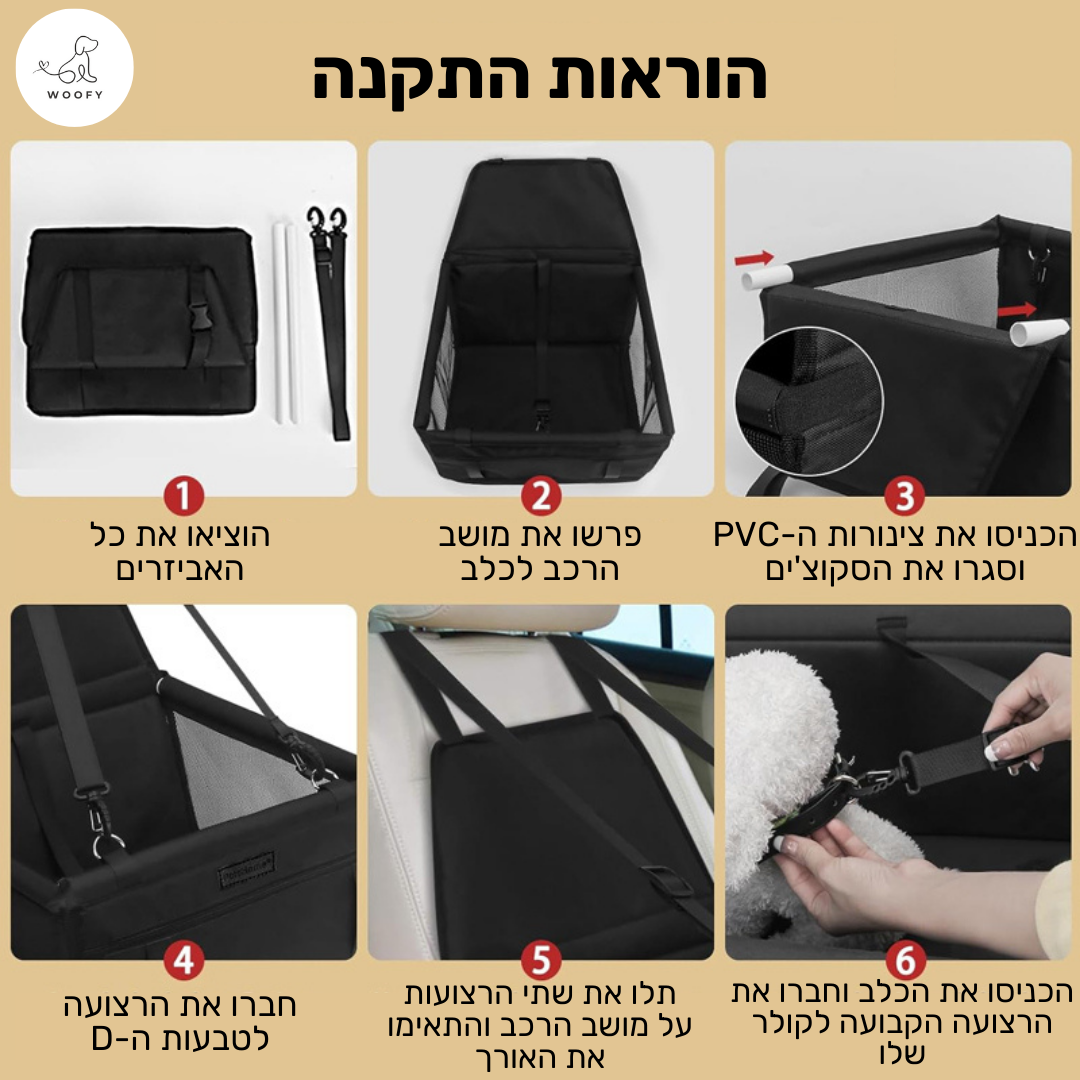 WOOFY

הוראות התקנה

1
הוציאו את כל האביזרים

2
פרשו את מושב הרכב לכלב

3
הכניסו את צינורות ה-PVC וסגרו את הסקוצ'ים

4
חברו את הרצועה לטבעות ה-D

5
תלו את שתי הרצועות על מושב הרכב והתאימו את האורך

6
הכניסו את הכלב וחברו את הרצועה הקבועה לקולר שלו